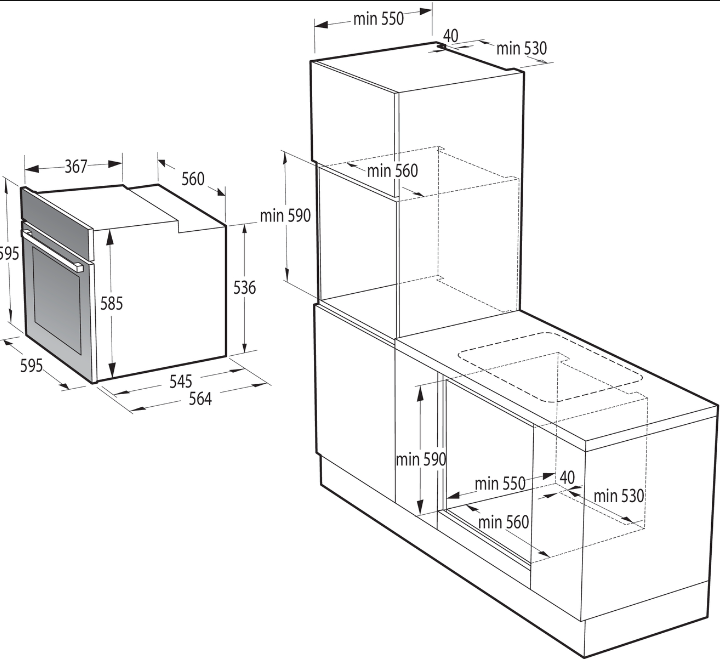 367
560
595
585
536
595
545
564
min 550
40
min 530
min 560
min 590
min 590
min 550
40
min 530
min 560