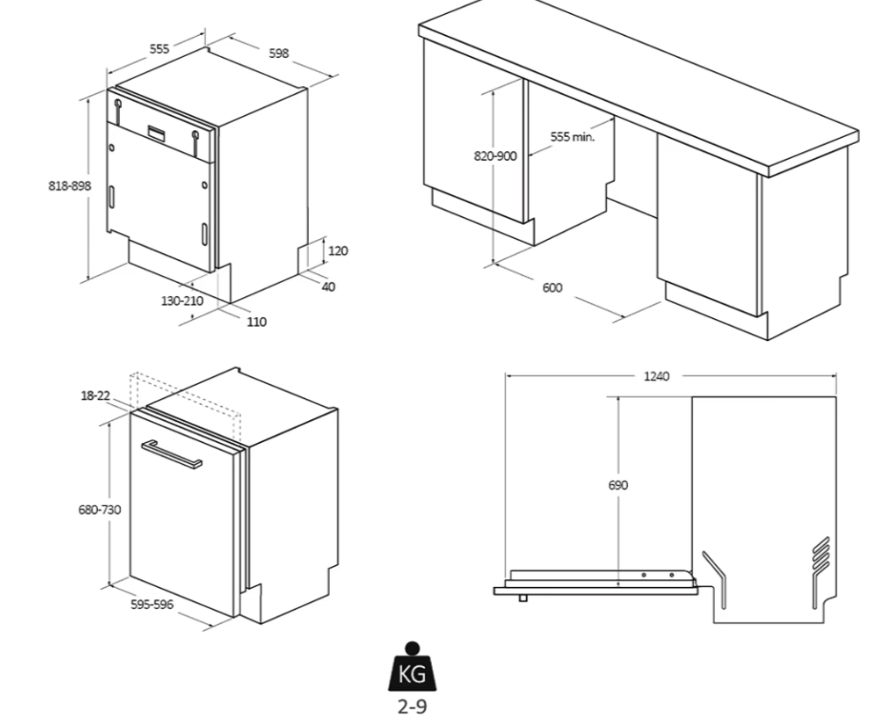 555
598
818-898
120
40
130-210
110
820-900
555 min.
600
18-22
680-730
595-596
1240
690
KG
2-9