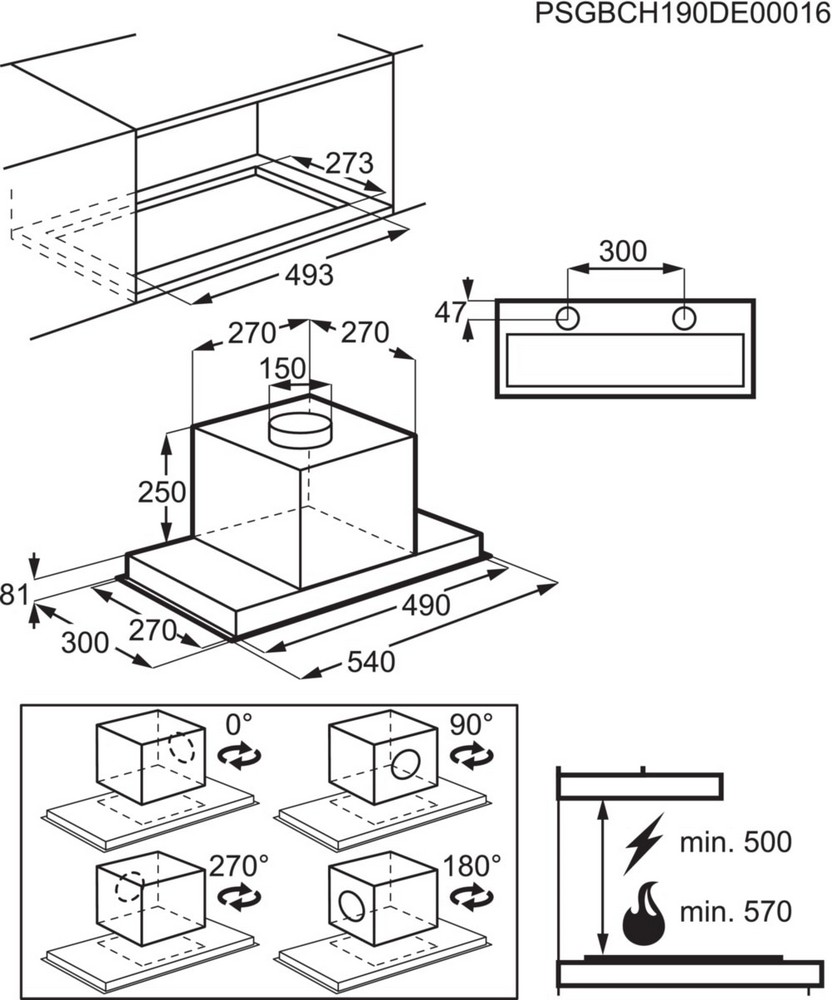 PSGBCH190DE00016

273
493

300
47

270 270
150
250
81
300 270
490
540

0°
90°
270°
180°

min. 500
min. 570