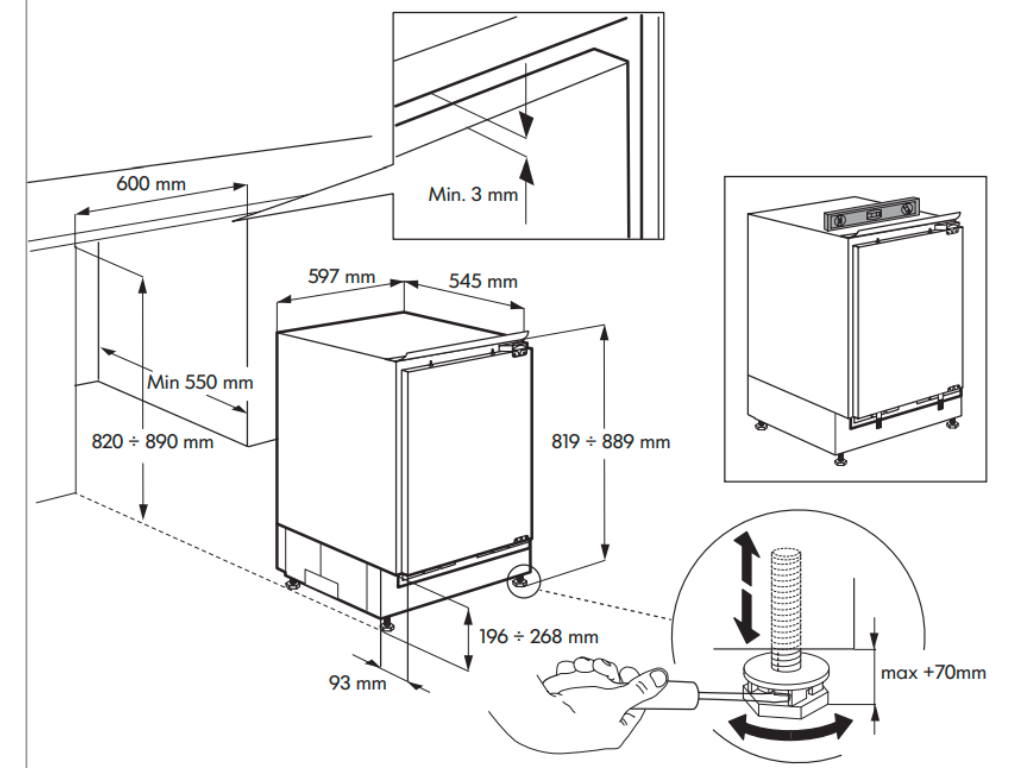 Min. 3 mm

600 mm

597 mm

545 mm

Min 550 mm

820 ÷ 890 mm

819 ÷ 889 mm

196 ÷ 268 mm

93 mm

max +70mm